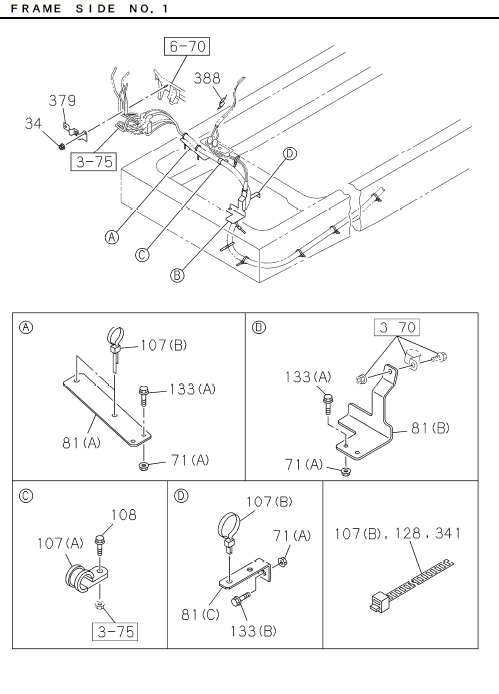 FRAME SIDE NO. 1

6-70
388
379
34
3-75
D
A
C
B

A
107(B)
133(A)
81(A)
71(A)

B
3 70
133(A)
81(B)
71(A)

C
108
107(A)
3-75

D
107(B)
71(A)
81(C)
133(B)

107(B), 128, 341